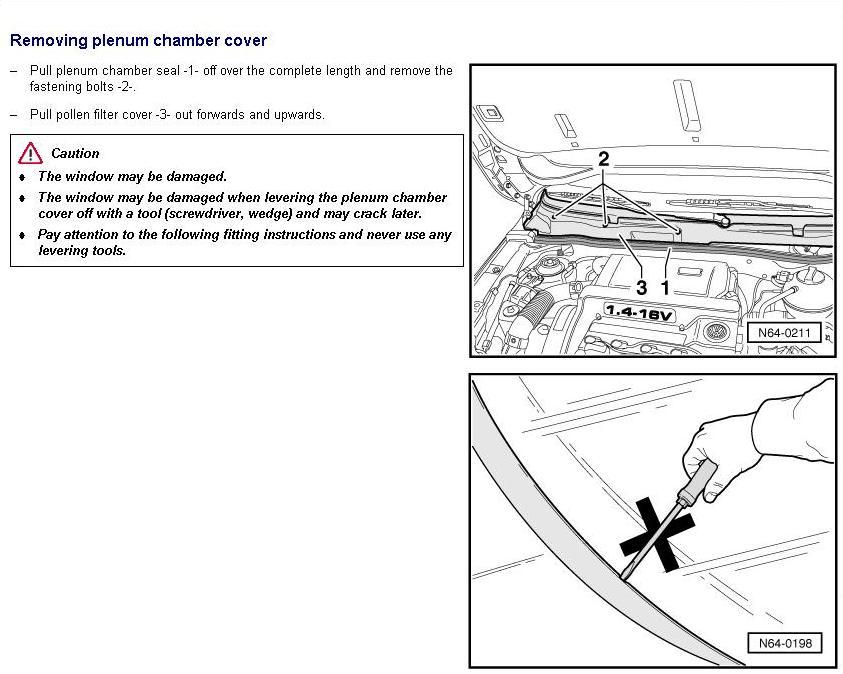 Removing plenum chamber cover

– Pull plenum chamber seal -1- off over the complete length and remove the fastening bolts -2-.

– Pull pollen filter cover -3- out forwards and upwards.

Caution

♦ The window may be damaged.

♦ The window may be damaged when levering the plenum chamber cover off with a tool (screwdriver, wedge) and may crack later.

♦ Pay attention to the following fitting instructions and never use any levering tools.

2

3 1

1.4-16V

N64-0211

N64-0198