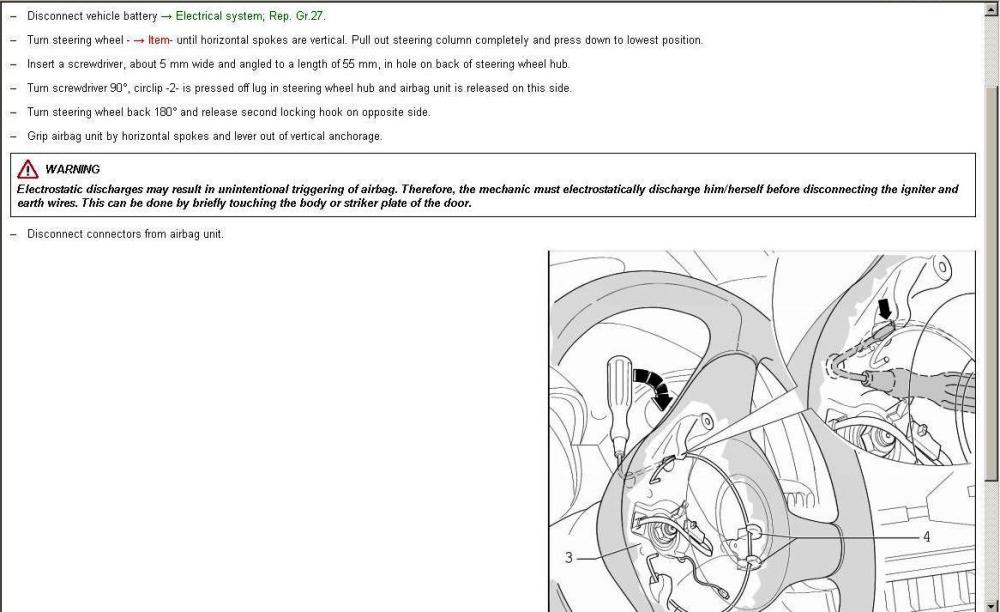 – Disconnect vehicle battery → Electrical system; Rep. Gr.27.

– Turn steering wheel - → Item- until horizontal spokes are vertical. Pull out steering column completely and press down to lowest position.

– Insert a screwdriver, about 5 mm wide and angled to a length of 55 mm, in hole on back of steering wheel hub.

– Turn screwdriver 90°, circlip -2- is pressed off lug in steering wheel hub and airbag unit is released on this side.

– Turn steering wheel back 180° and release second locking hook on opposite side.

– Grip airbag unit by horizontal spokes and lever out of vertical anchorage.

WARNING
Electrostatic discharges may result in unintentional triggering of airbag. Therefore, the mechanic must electrostatically discharge him/herself before disconnecting the igniter and earth wires. This can be done by briefly touching the body or striker plate of the door.

– Disconnect connectors from airbag unit.

3
4