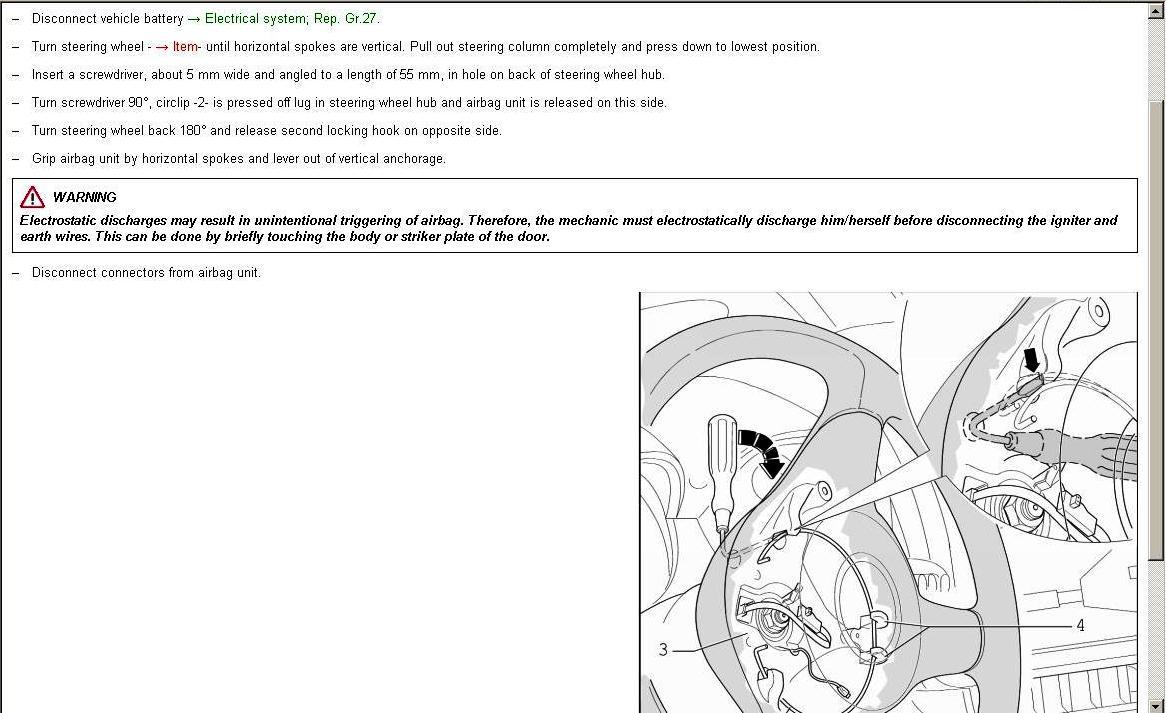 – Disconnect vehicle battery → Electrical system; Rep. Gr.27.

– Turn steering wheel - → Item- until horizontal spokes are vertical. Pull out steering column completely and press down to lowest position.

– Insert a screwdriver, about 5 mm wide and angled to a length of 55 mm, in hole on back of steering wheel hub.

– Turn screwdriver 90°, circlip -2- is pressed off lug in steering wheel hub and airbag unit is released on this side.

– Turn steering wheel back 180° and release second locking hook on opposite side.

– Grip airbag unit by horizontal spokes and lever out of vertical anchorage.

WARNING
Electrostatic discharges may result in unintentional triggering of airbag. Therefore, the mechanic must electrostatically discharge him/herself before disconnecting the igniter and earth wires. This can be done by briefly touching the body or striker plate of the door.

– Disconnect connectors from airbag unit.

3
4